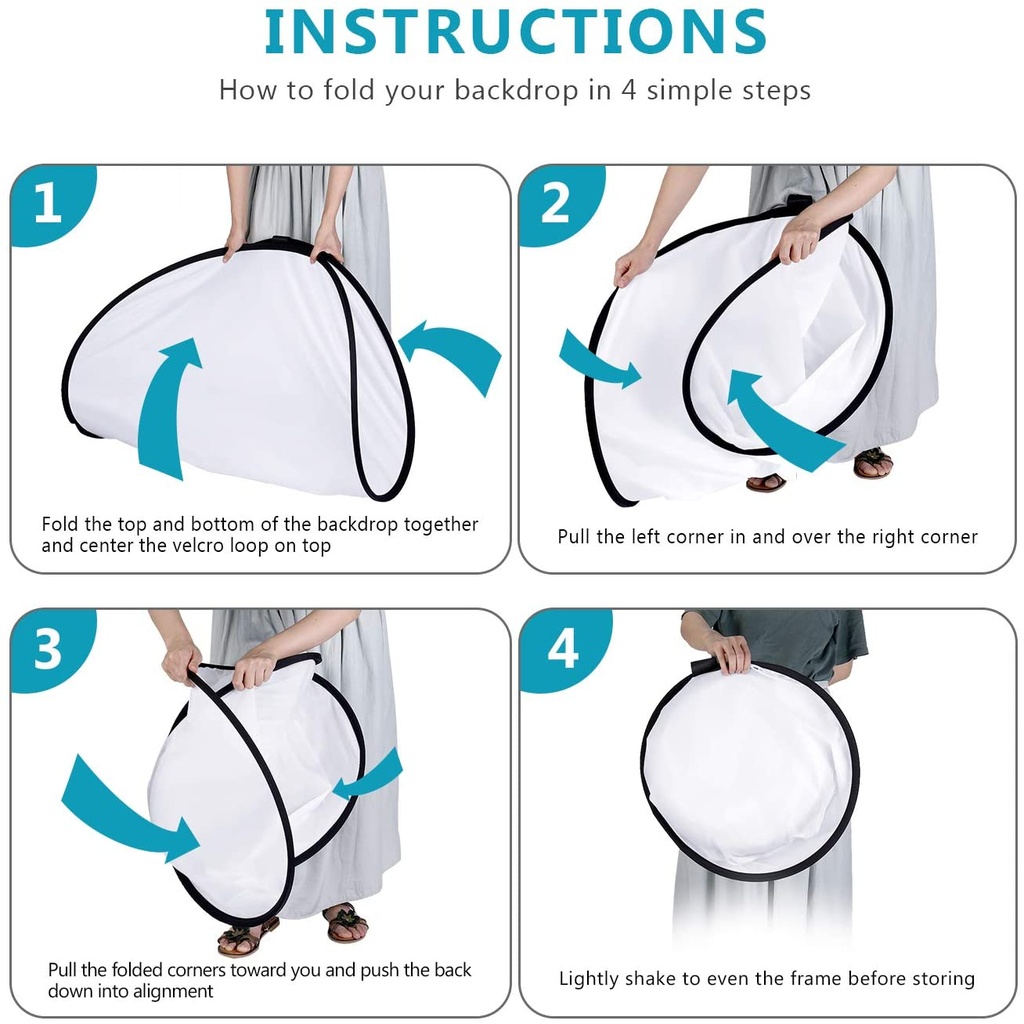 INSTRUCTIONS

How to fold your backdrop in 4 simple steps

1

Fold the top and bottom of the backdrop together and center the velcro loop on top

2

Pull the left corner in and over the right corner

3

Pull the folded corners toward you and push the back down into alignment

4

Lightly shake to even the frame before storing