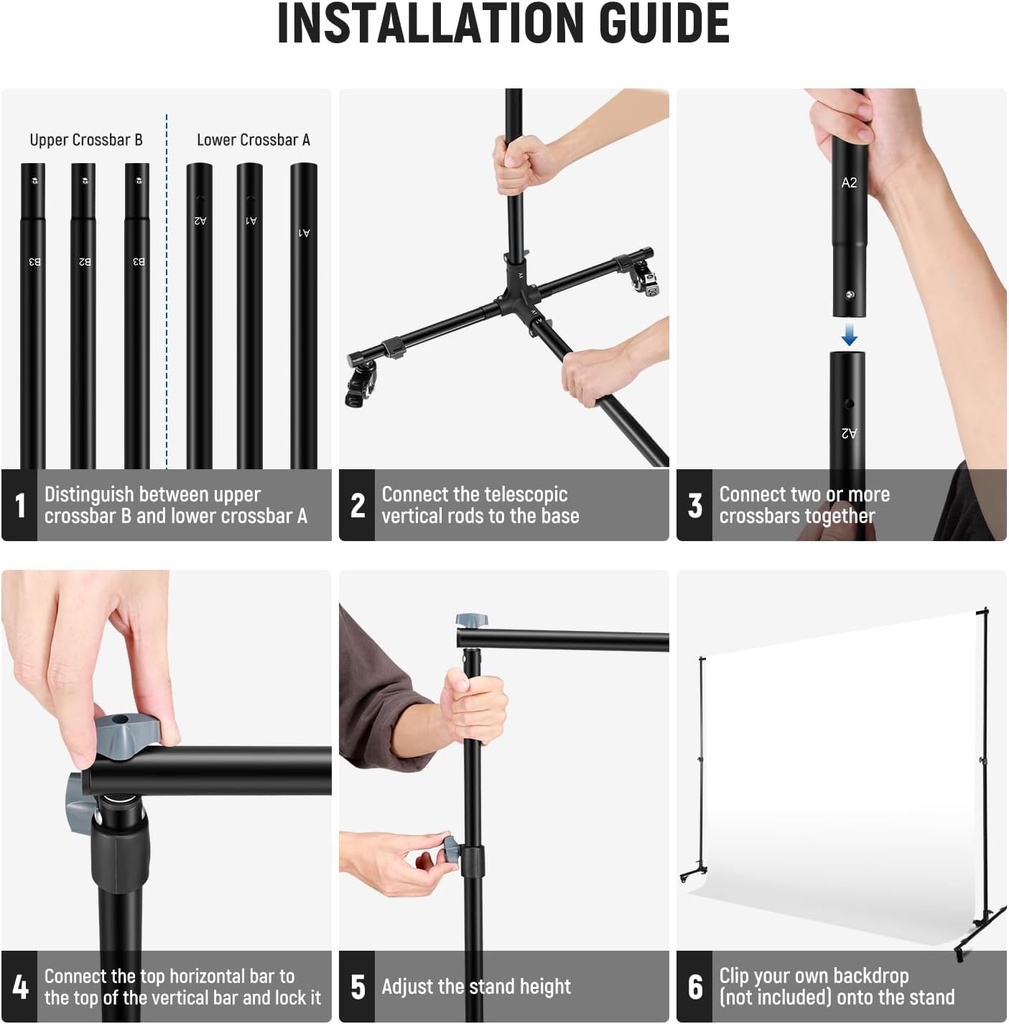 INSTALLATION GUIDE

Upper Crossbar B

Lower Crossbar A

B3 B2 B3 A2 A1 A1

1 Distinguish between upper crossbar B and lower crossbar A

2 Connect the telescopic vertical rods to the base

A2

A2

3 Connect two or more crossbars together

4 Connect the top horizontal bar to the top of the vertical bar and lock it

5 Adjust the stand height

6 Clip your own backdrop (not included) onto the stand