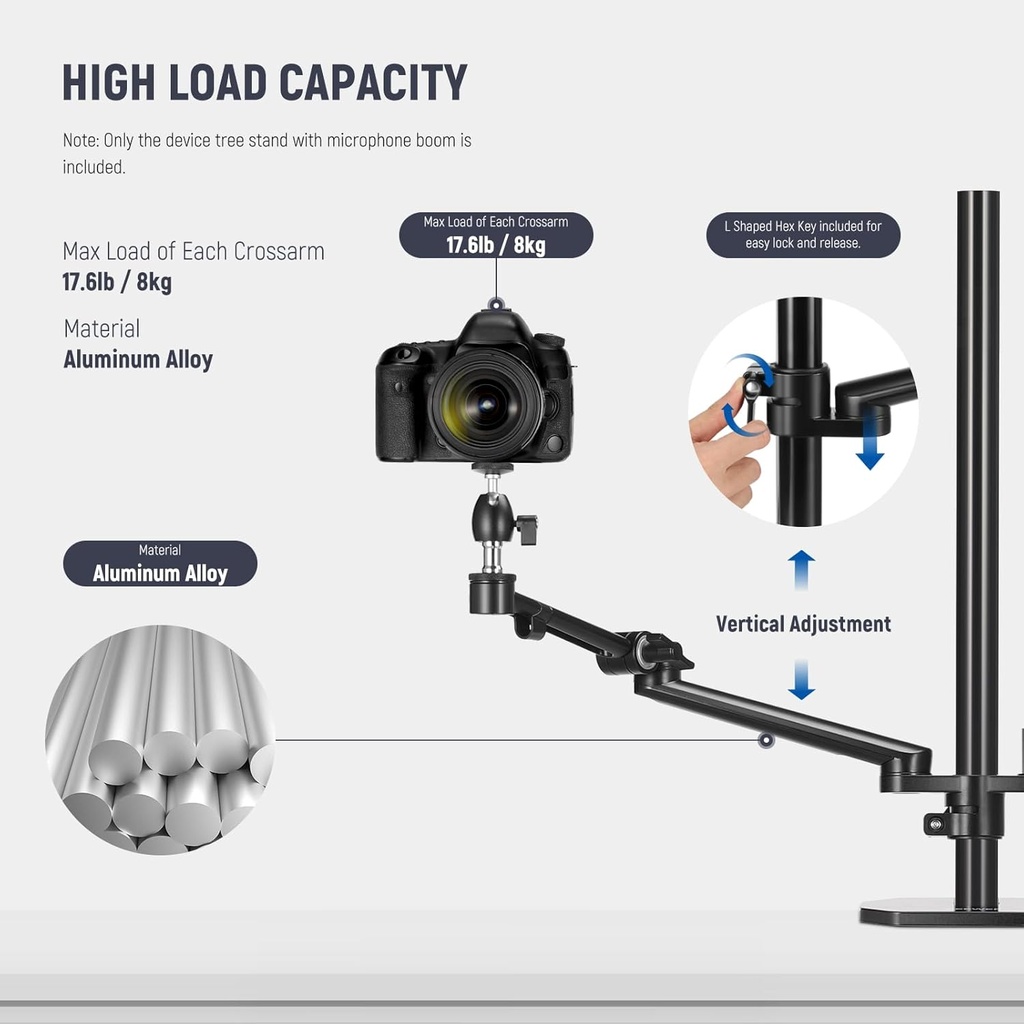 HIGH LOAD CAPACITY

Note: Only the device tree stand with microphone boom is included.

Max Load of Each Crossarm
17.6lb / 8kg

Material
Aluminum Alloy

Max Load of Each Crossarm
17.6lb / 8kg

L Shaped Hex Key included for easy lock and release.

Material
Aluminum Alloy

Vertical Adjustment